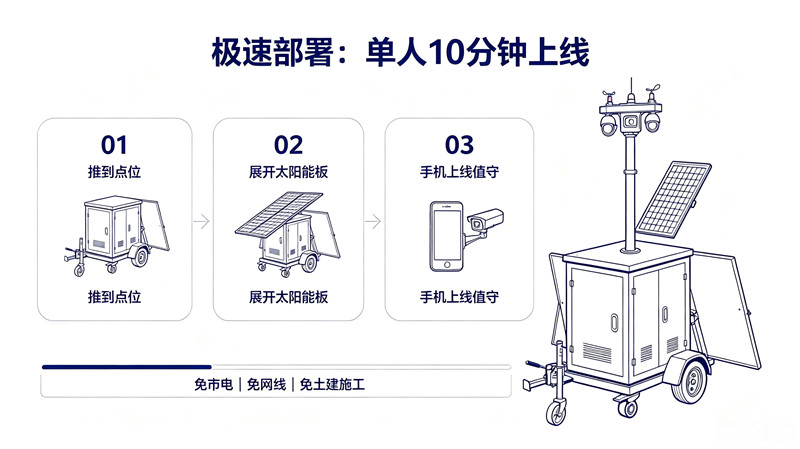 极速部署：单人10分钟上线

01
推到点位

推到点位

02
展开太阳能板

展开太阳能板

03
手机上线值守

手机上线值守

免市电 | 免网线 | 免土建施工